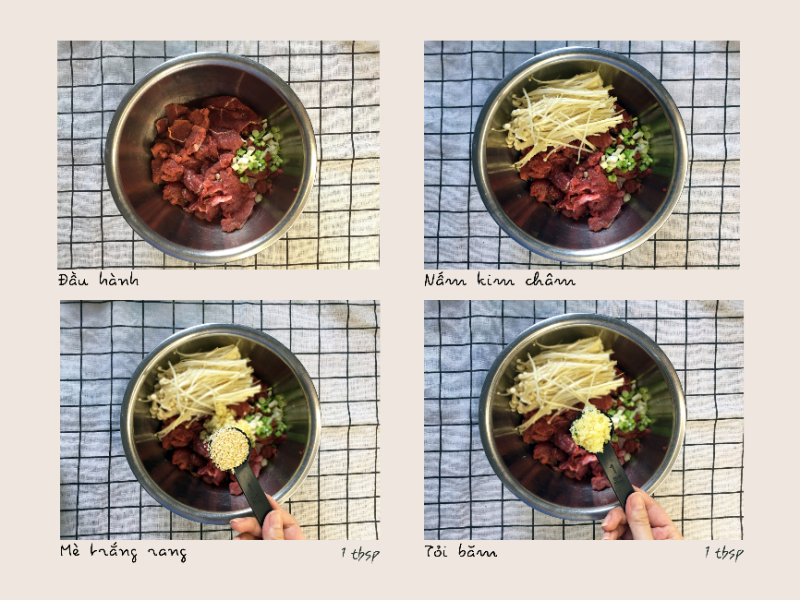 Đầu hành

Nấm kim châm

Mè trắng rang

1 tbsp

Tỏi băm

1 tbsp